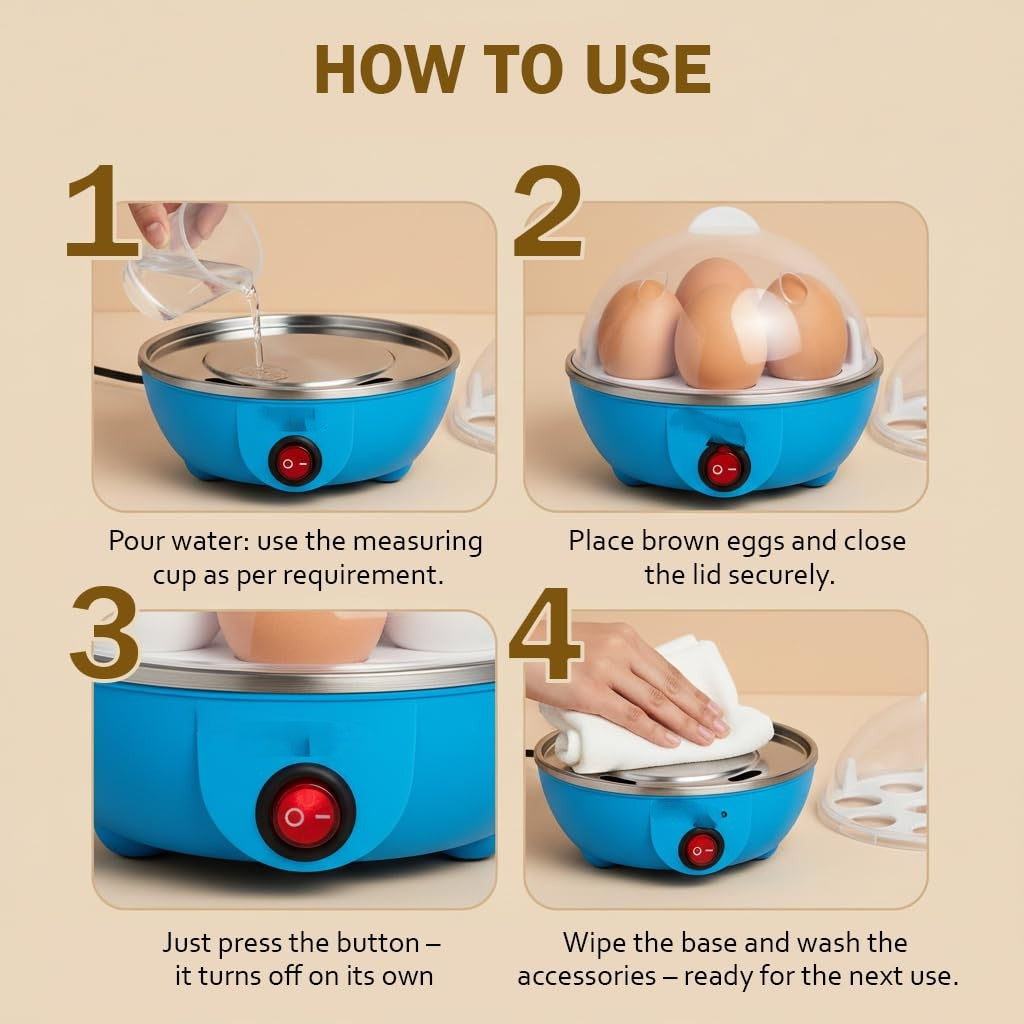 HOW TO USE

1

Pour water: use the measuring cup as per requirement.

2

Place brown eggs and close the lid securely.

3

Just press the button – it turns off on its own

4

Wipe the base and wash the accessories – ready for the next use.